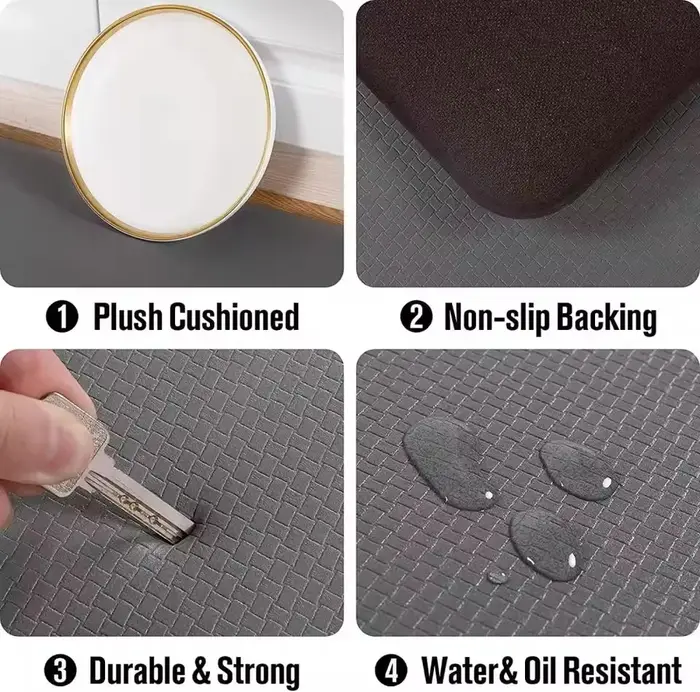 ❶ Plush Cushioned

❷ Non-slip Backing

❸ Durable & Strong

❹ Water& Oil Resistant