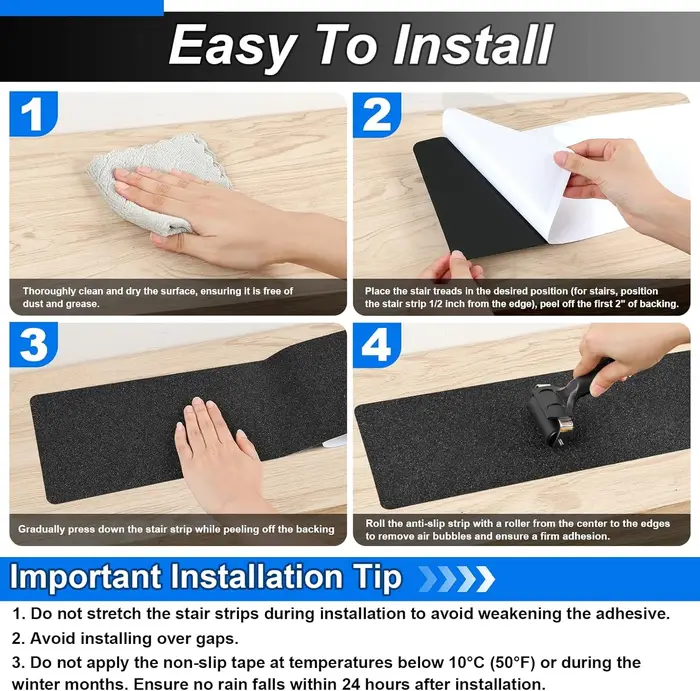 Easy To Install

1

Thoroughly clean and dry the surface, ensuring it is free of dust and grease.

2

Place the stair treads in the desired position (for stairs, position the stair strip 1/2 inch from the edge), peel off the first 2" of backing.

3

Gradually press down the stair strip while peeling off the backing

4

Roll the anti-slip strip with a roller from the center to the edges to remove air bubbles and ensure a firm adhesion.

Important Installation Tip

1. Do not stretch the stair strips during installation to avoid weakening the adhesive.

2. Avoid installing over gaps.

3. Do not apply the non-slip tape at temperatures below 10°C (50°F) or during the winter months. Ensure no rain falls within 24 hours after installation.